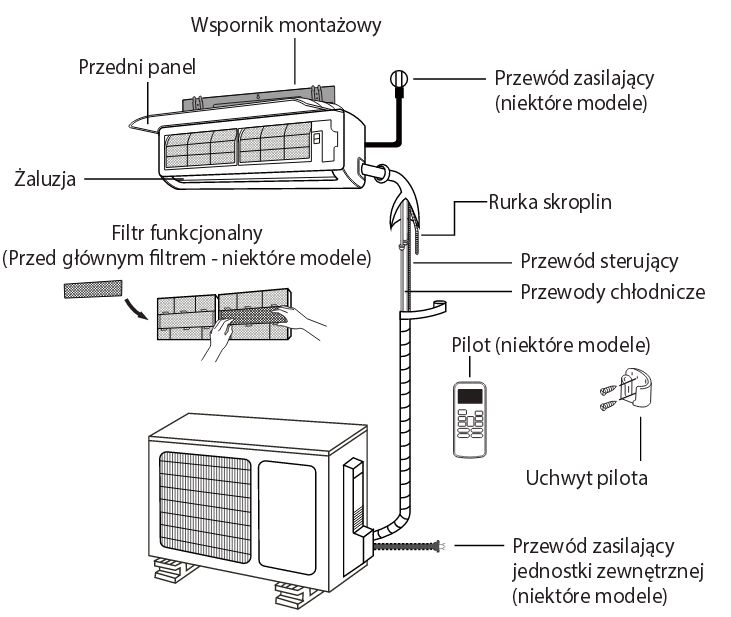 Wspornik montażowy

Przedni panel

Przewód zasilający
(niektóre modele)

Żaluzja

Rurka skroplin

Filtr funkcjonalny
(Przed głównym filtrem - niektóre modele)

Przewód sterujący

Przewody chłodnicze

Pilot (niektóre modele)

Uchwyt pilota

Przewód zasilający
jednostki zewnętrznej
(niektóre modele)